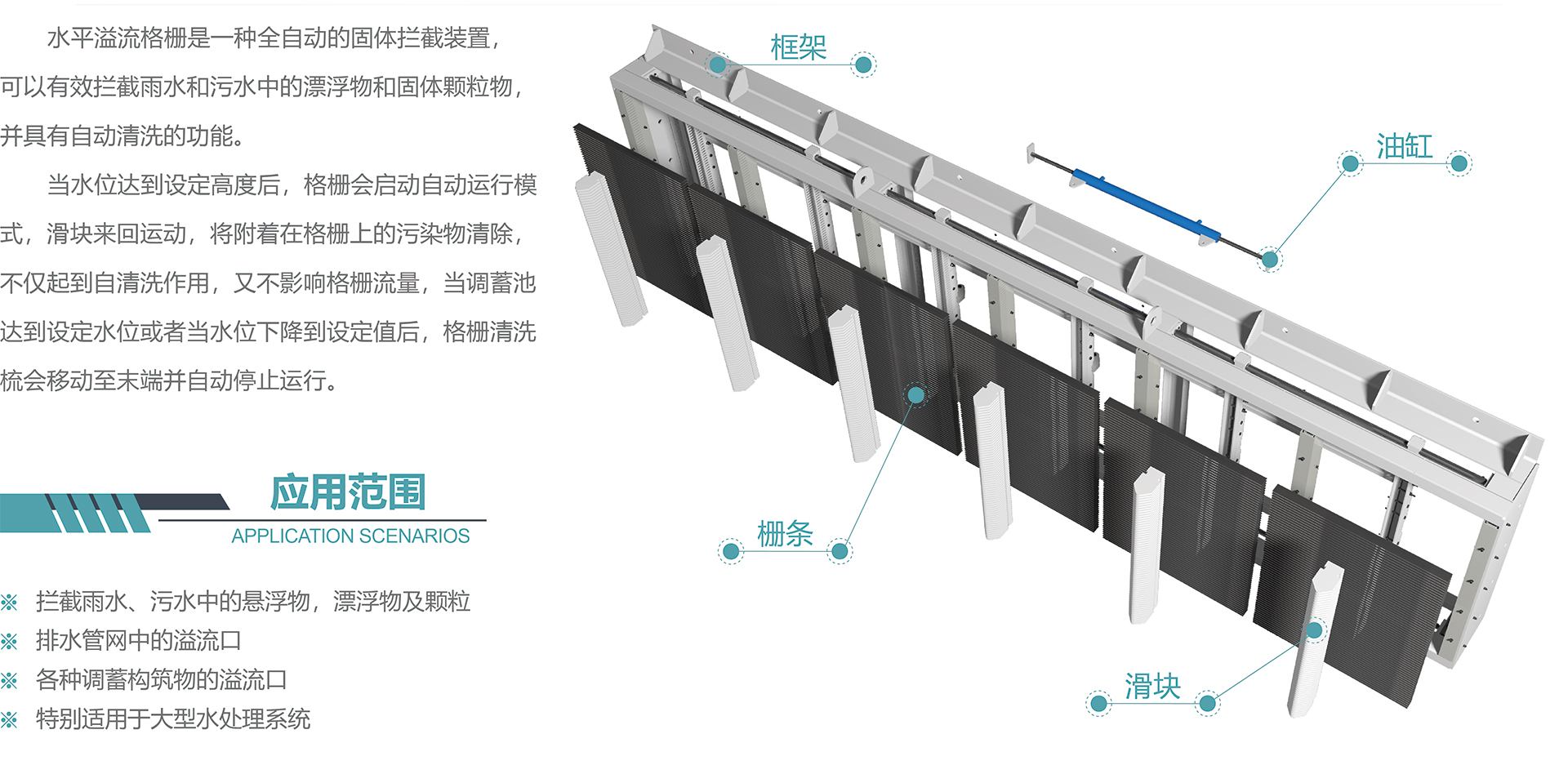 水平溢流格栅是一种全自动的固体拦截装置，可以有效拦截雨水和污水中的漂浮物和固体颗粒物，并具有自动清洗的功能。

当水位达到设定高度后，格栅会启动自动运行模式，滑块来回运动，将附着在格栅上的污染物清除，不仅起到自清洗作用，又不影响格栅流量，当调蓄池达到设定水位或者当水位下降到设定值后，格栅清洗梳会移动至末端并自动停止运行。

应用范围
APPLICATION SCENARIOS

※ 拦截雨水、污水中的悬浮物，漂浮物及颗粒
※ 排水管网中的溢流口
※ 各种调蓄构筑物的溢流口
※ 特别适用于大型水处理系统

框架
油缸
栅条
滑块